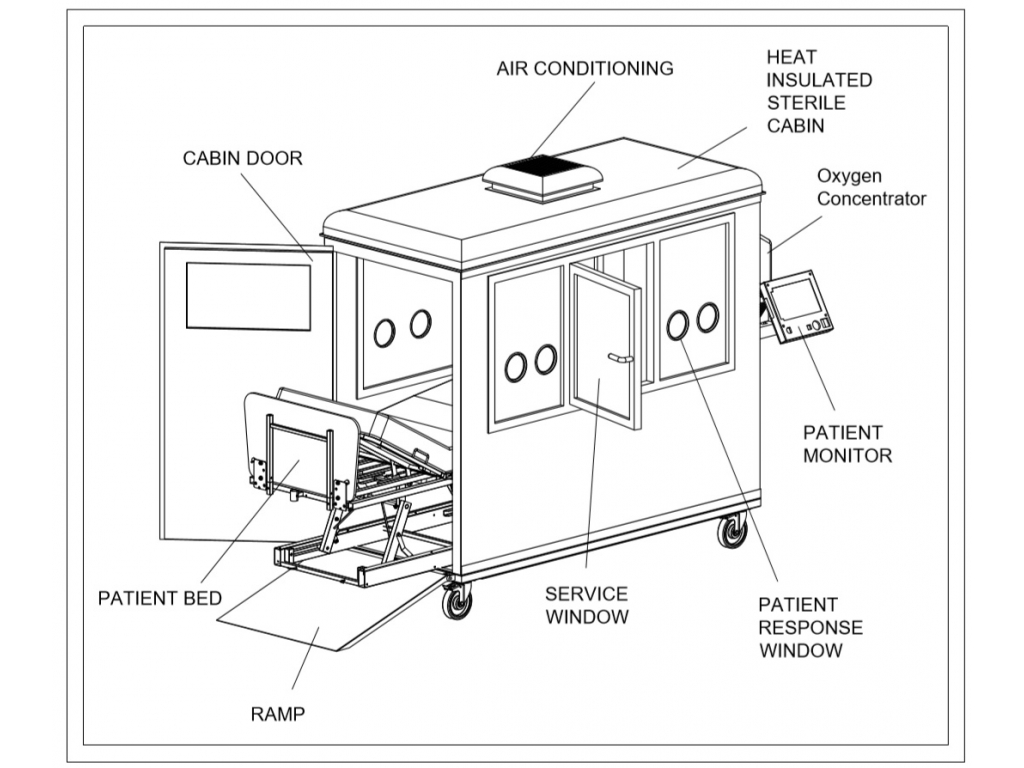 AIR CONDITIONING

HEAT INSULATED STERILE CABIN

CABIN DOOR

Oxygen Concentrator

PATIENT MONITOR

PATIENT BED

SERVICE WINDOW

PATIENT RESPONSE WINDOW

RAMP